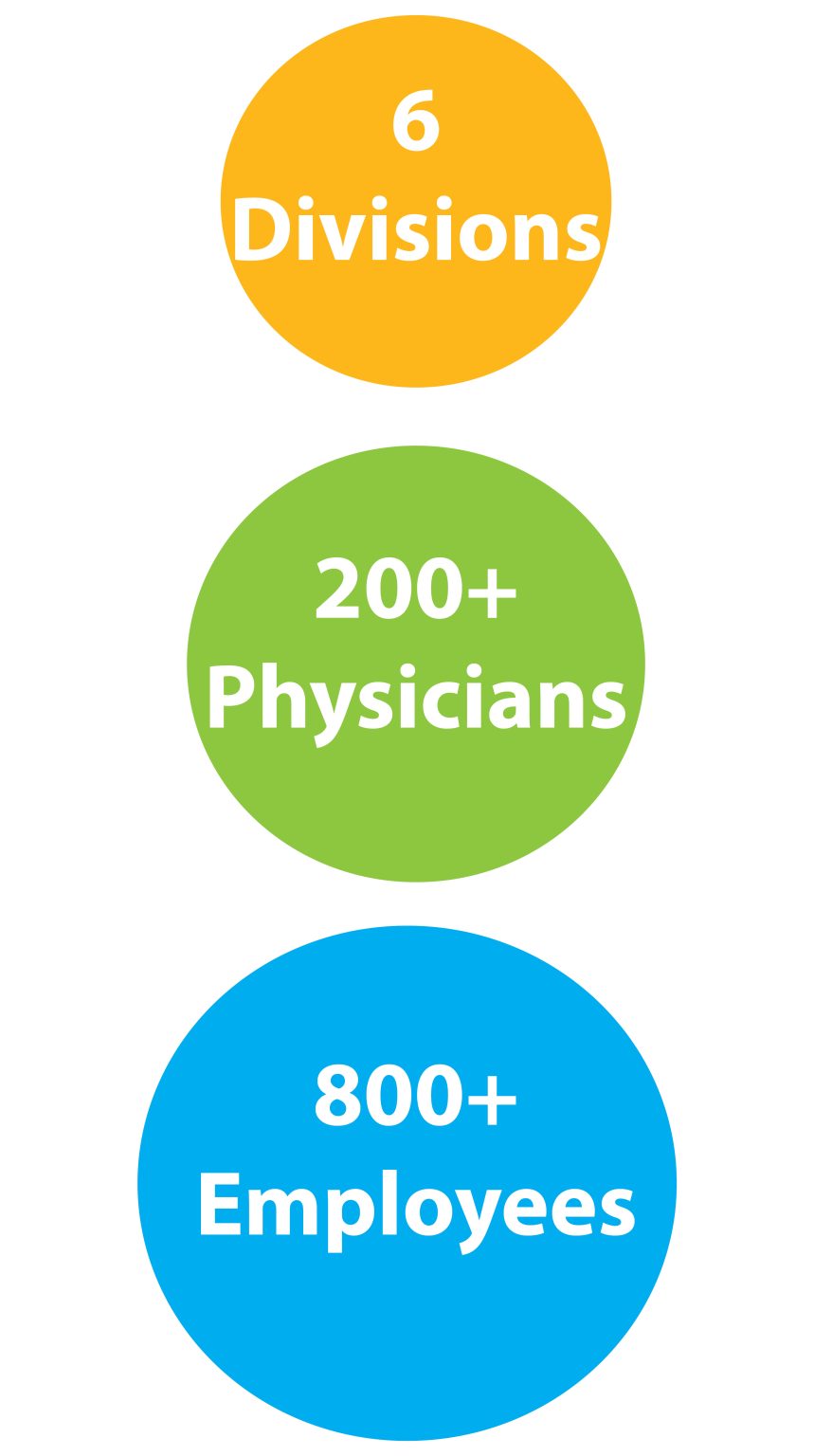 6
Divisions

200+
Physicians

800+
Employees